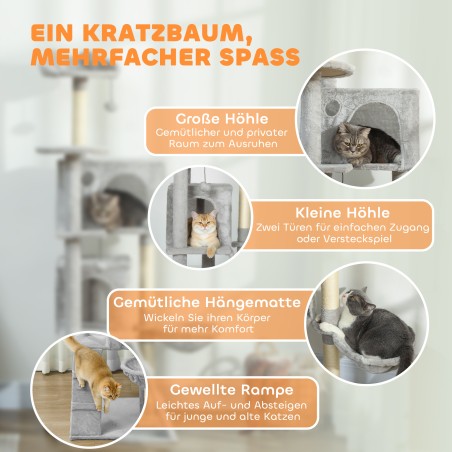 EIN KRATZBAUM,
MEHRFACHER SPASS

Große Höhle
Gemütlicher und privater Raum zum Ausruhen

Kleine Höhle
Zwei Türen für einfachen Zugang oder Versteckspiel

Gemütliche Hängematte
Wickeln Sie ihren Körper für mehr Komfort

Gewellte Rampe
Leichtes Auf- und Absteigen für junge und alte Katzen