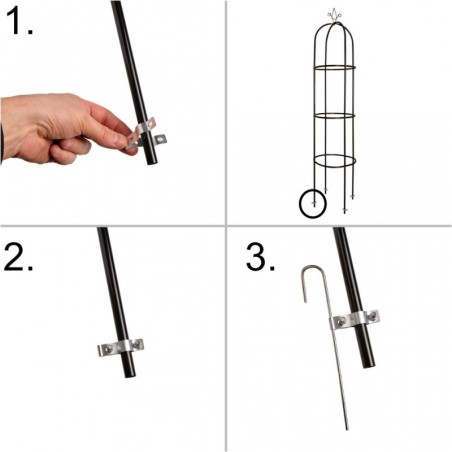 1.

2.

3.