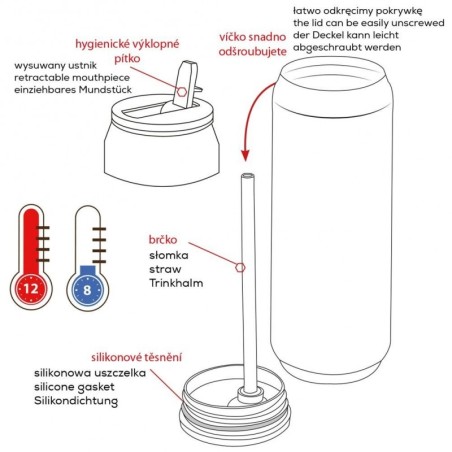 hygienické výklopné pítko

wysuwany ustnik
retractable mouthpiece
einziehbares Mundstück

víčko snadno odšroubujete

łatwo odkręcimy pokrywkę
the lid can be easily unscrewed
der Deckel kann leicht abgeschraubt werden

12

8

brčko
słomka
straw
Trinkhalm

silikonové těsnění

silikonowa uszczelka
silicone gasket
Silikondichtung